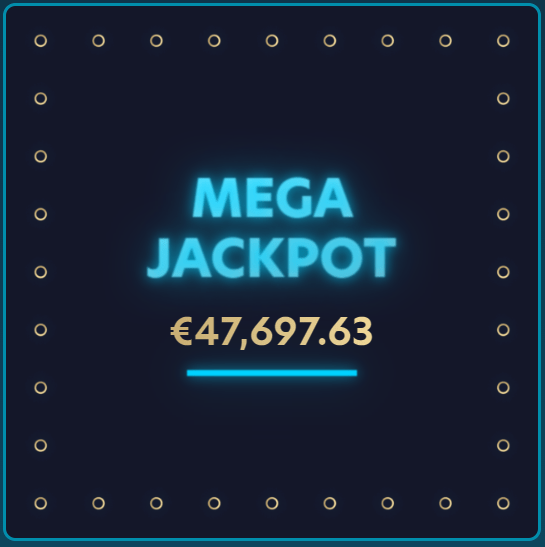 MEGA JACKPOT

€47,697.63